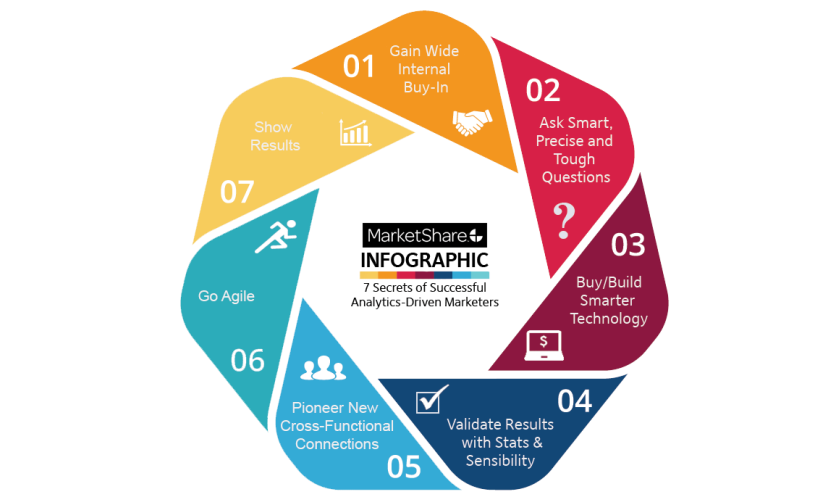 01
Gain Wide Internal Buy-In

02
Ask Smart, Precise and Tough Questions

?

03
Buy/Build Smarter Technology

$

04
Validate Results with Stats & Sensibility

05
Pioneer New Cross-Functional Connections

06
Go Agile

07
Show Results

MarketShare
INFOGRAPHIC
7 Secrets of Successful Analytics-Driven Marketers